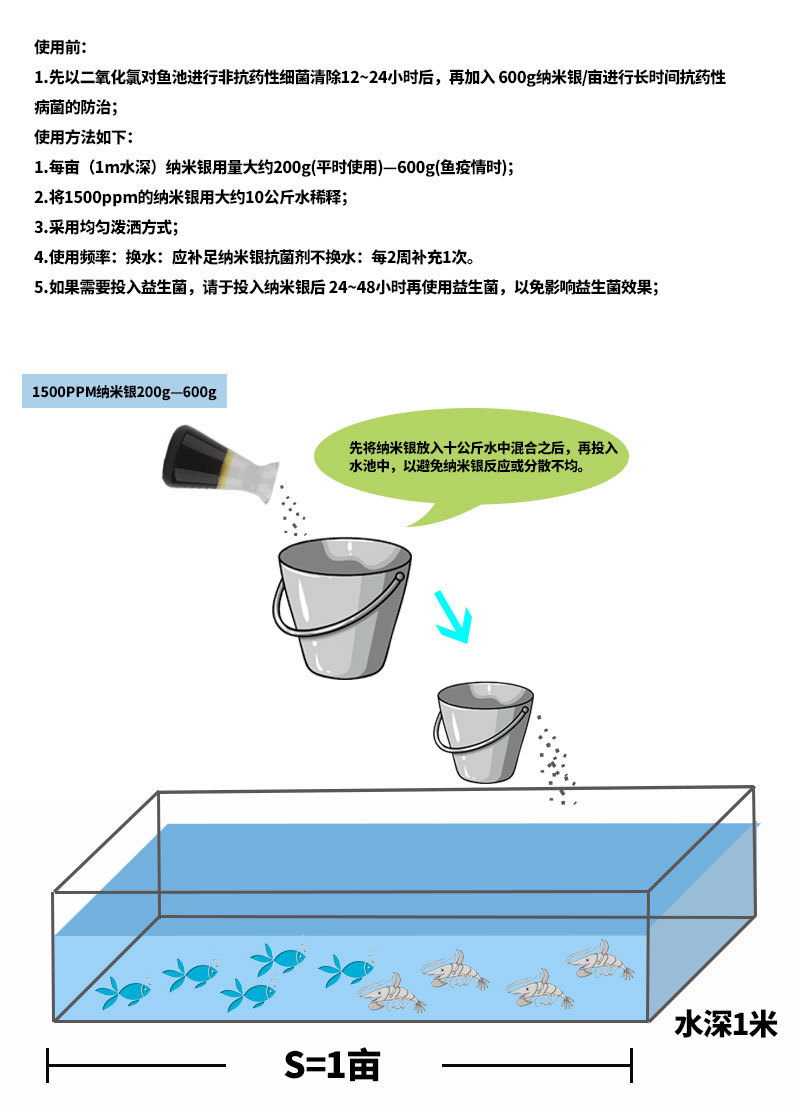 使用前：

1.先以二氧化氯对鱼池进行非抗药性细菌清除12~24小时后，再加入 600g纳米银/亩进行长时间抗药性病菌的防治；

使用方法如下：

1.每亩（1m水深）纳米银用量大约200g(平时使用)—600g(鱼疫情时)；

2.将1500ppm的纳米银用大约10公斤水稀释；

3.采用均匀泼洒方式；

4.使用频率：换水：应补足纳米银抗菌剂不换水：每2周补充1次。

5.如果需要投入益生菌，请于投入纳米银后 24~48小时再使用益生菌，以免影响益生菌效果；

1500PPM纳米银200g—600g

先将纳米银放入十公斤水中混合之后，再投入水池中，以避免纳米银反应或分散不均。

水深1米

S=1亩