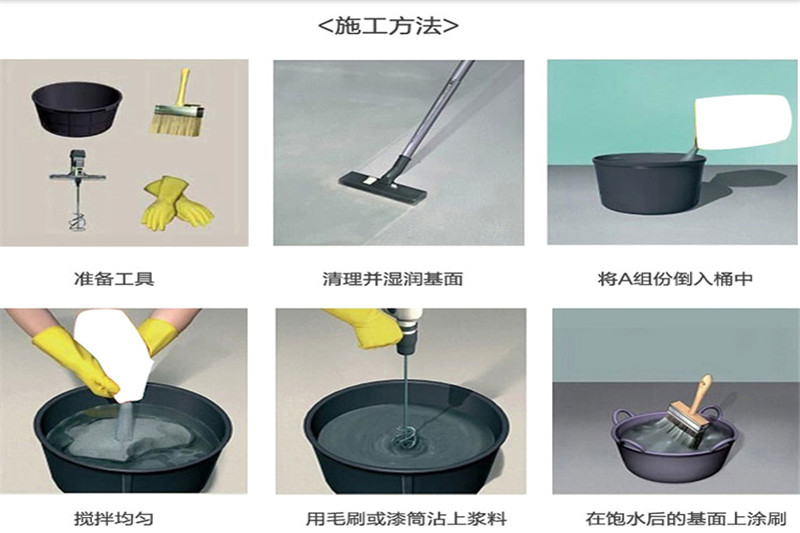 <施工方法>

准备工具

清理并湿润基面

将A组份倒入桶中

搅拌均匀

用毛刷或漆筒沾上浆料

在饱水后的基面上涂刷